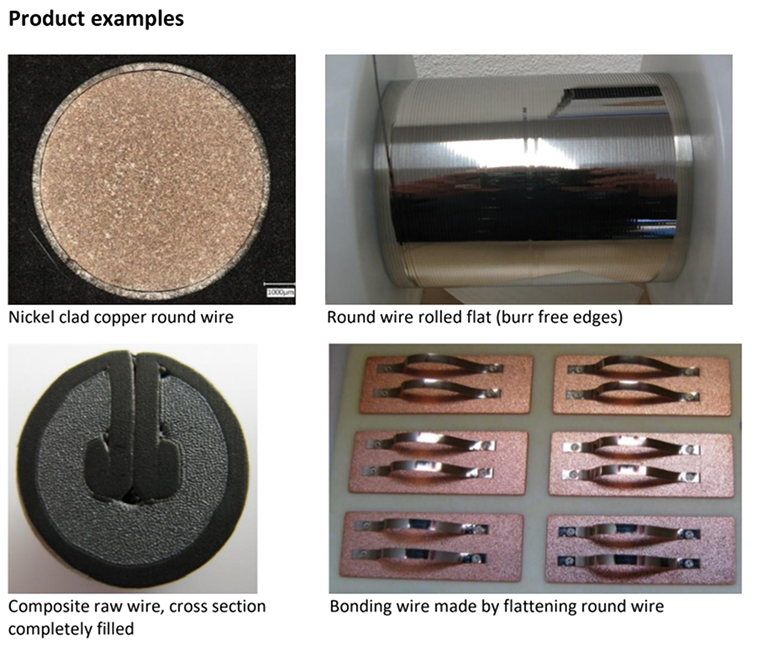 Product examples

1000µm

Nickel clad copper round wire

Round wire rolled flat (burr free edges)

Composite raw wire, cross section completely filled

Bonding wire made by flattening round wire